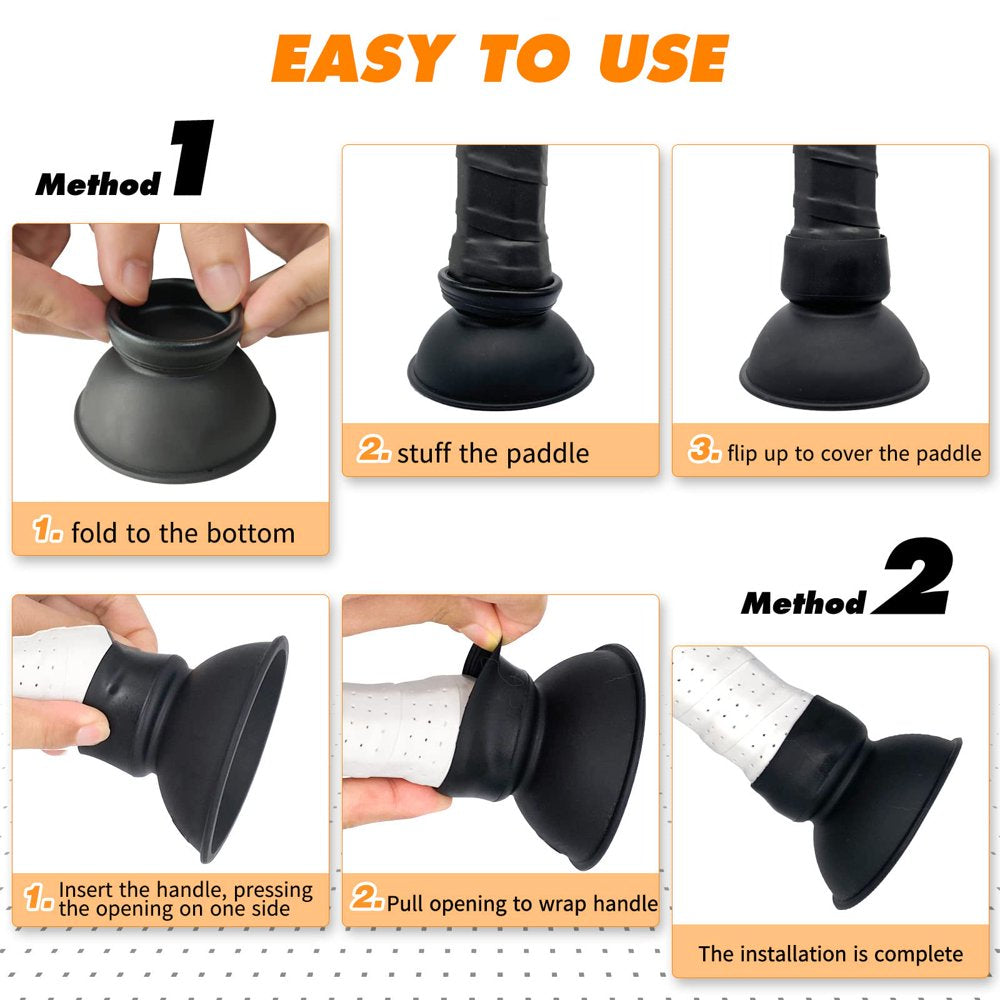 EASY TO USE

Method 1

1. fold to the bottom

2. stuff the paddle

3. flip up to cover the paddle

Method 2

1. Insert the handle, pressing the opening on one side

2. Pull opening to wrap handle

The installation is complete